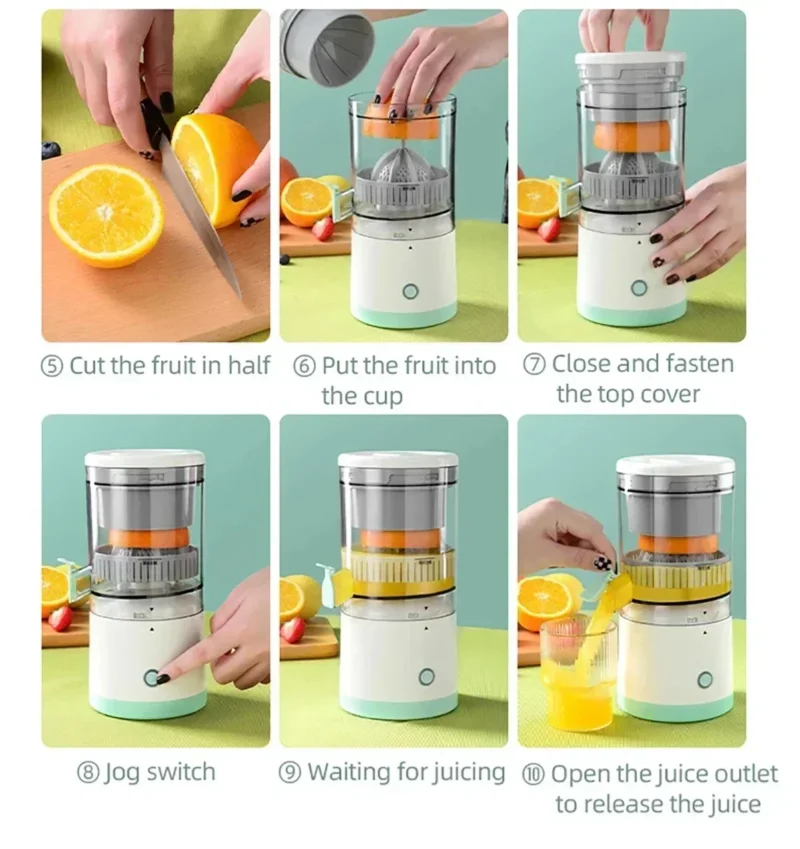 ⑤ Cut the fruit in half

⑥ Put the fruit into the cup

⑦ Close and fasten the top cover

⑧ Jog switch

⑨ Waiting for juicing

⑩ Open the juice outlet to release the juice