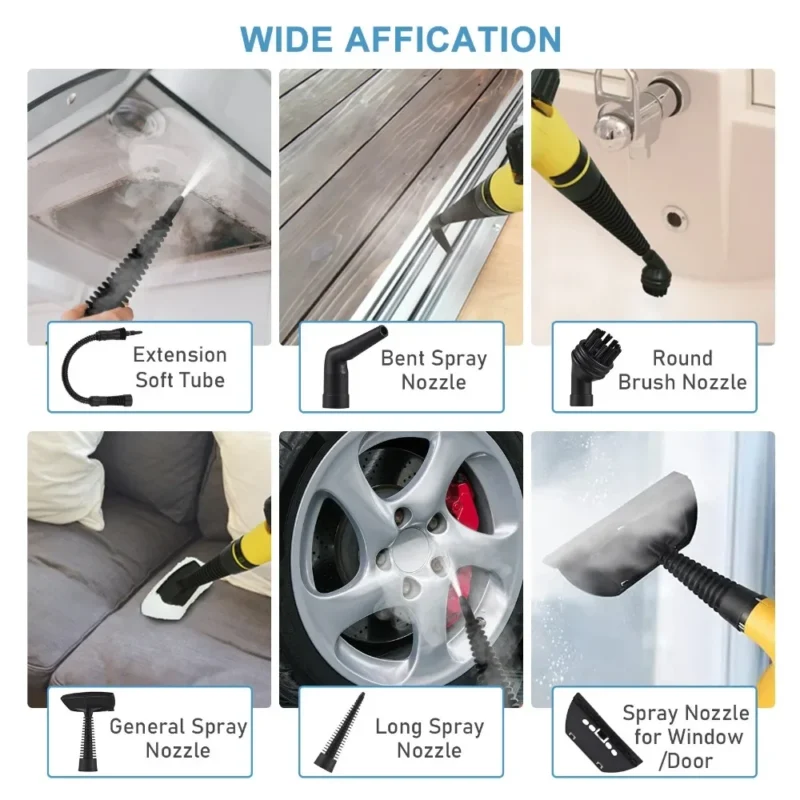 WIDE AFFICATION

Extension Soft Tube

Bent Spray Nozzle

Round Brush Nozzle

General Spray Nozzle

Long Spray Nozzle

Spray Nozzle for Window /Door