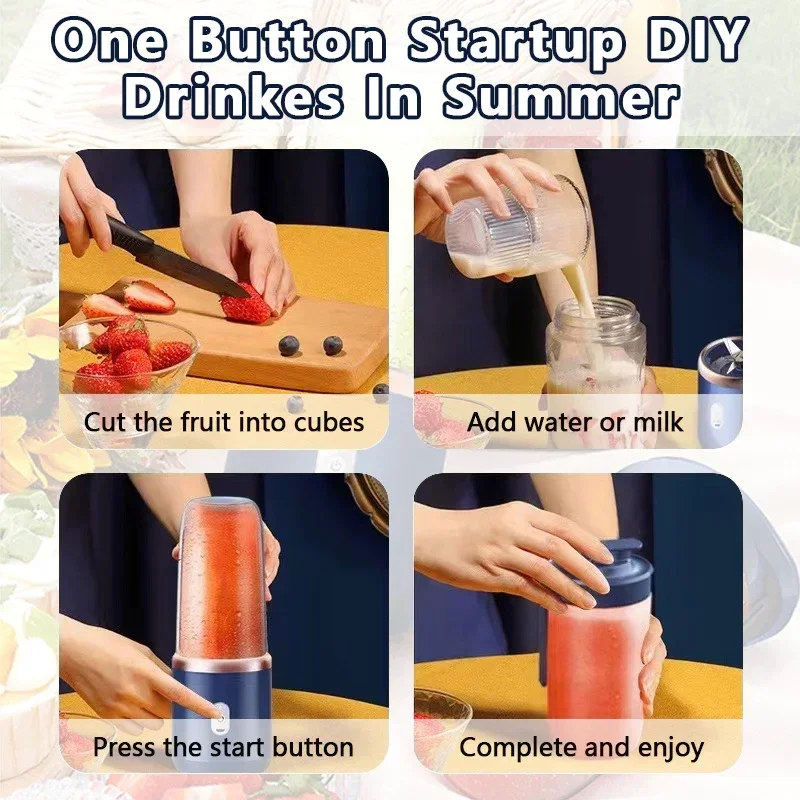 One Button Startup DIY Drinkes In Summer

Cut the fruit into cubes

Add water or milk

Press the start button

Complete and enjoy