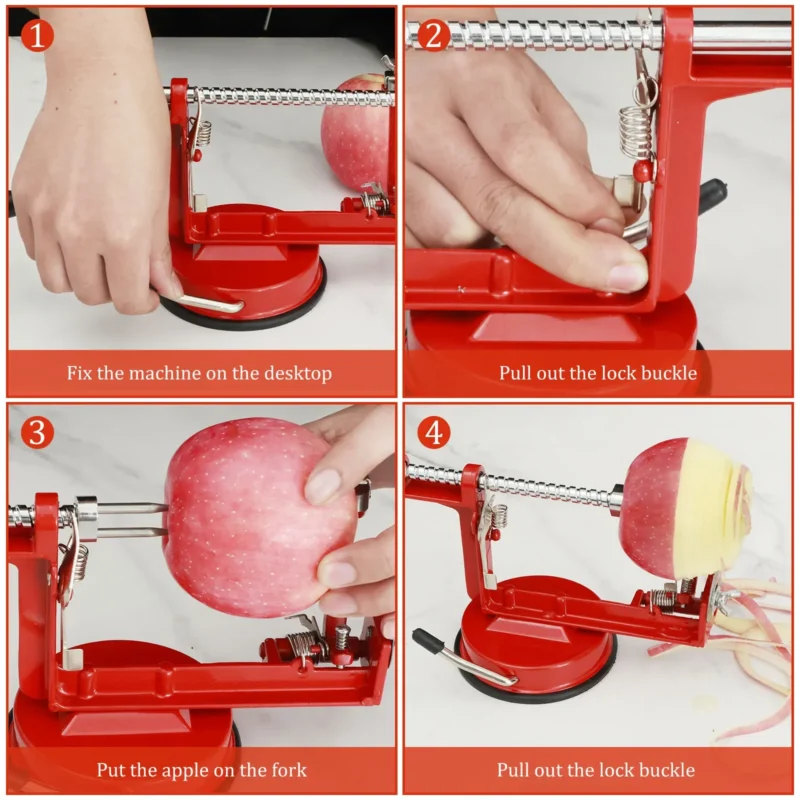 1

Fix the machine on the desktop

2

Pull out the lock buckle

3

Put the apple on the fork

4

Pull out the lock buckle