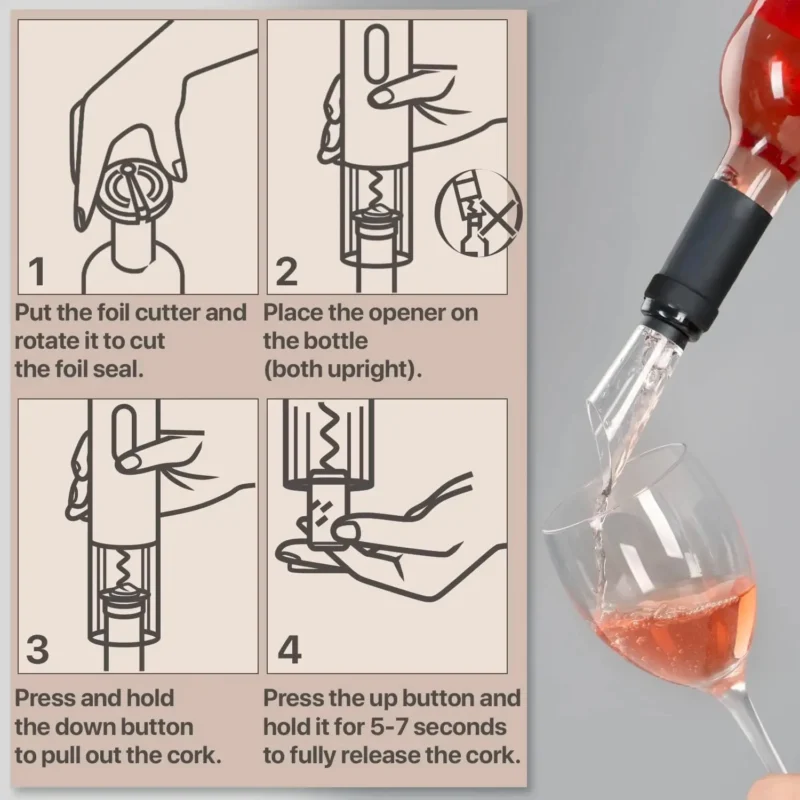 1

Put the foil cutter and rotate it to cut the foil seal.

2

Place the opener on the bottle (both upright).

3

Press and hold the down button to pull out the cork.

4

Press the up button and hold it for 5-7 seconds to fully release the cork.