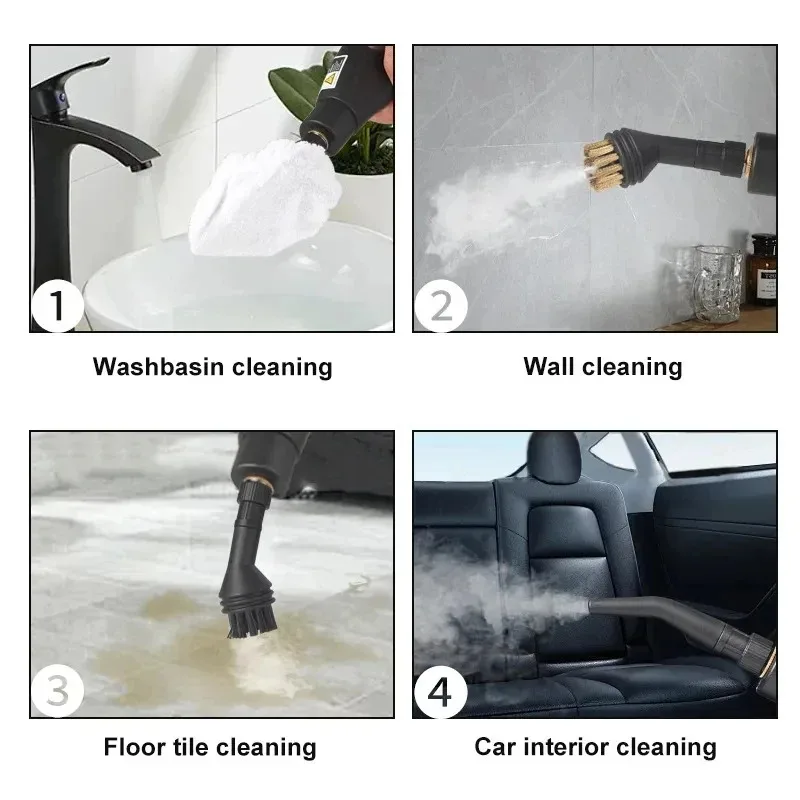 1

Washbasin cleaning

2

Wall cleaning

3

Floor tile cleaning

4

Car interior cleaning