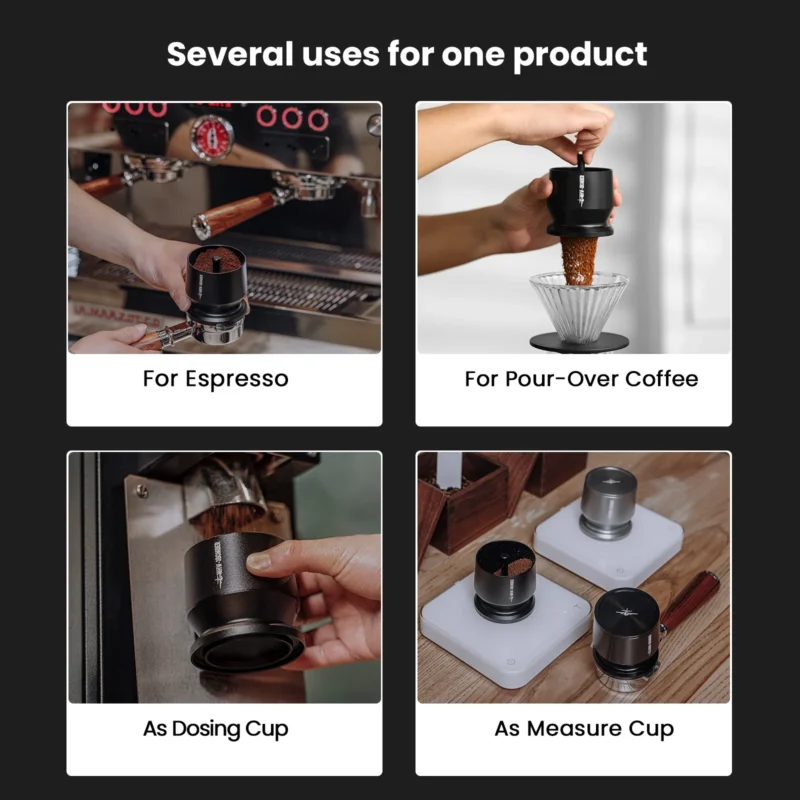 Several uses for one product

For Espresso

For Pour-Over Coffee

As Dosing Cup

As Measure Cup