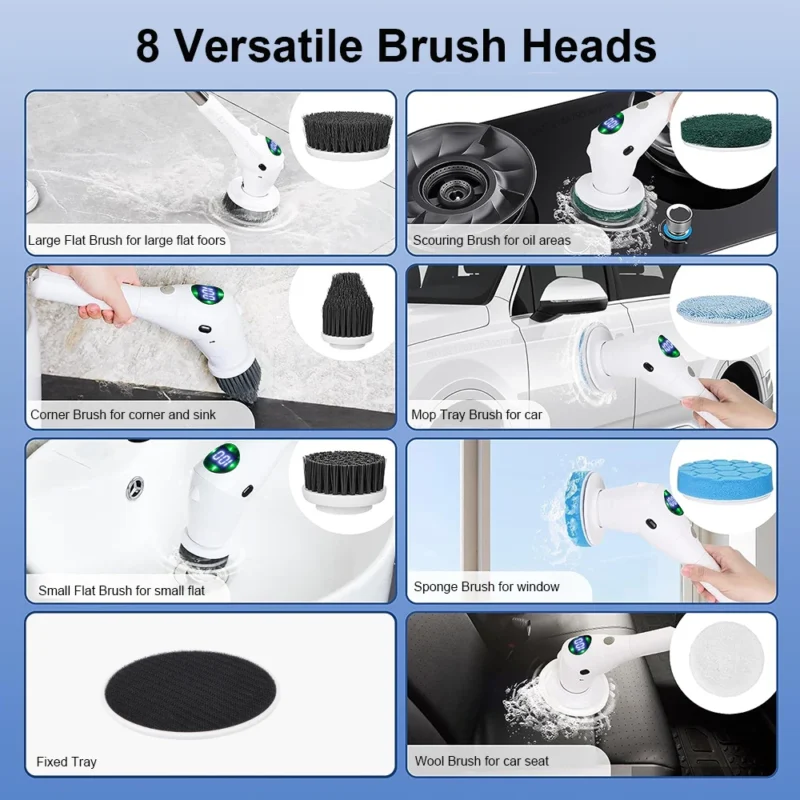 8 Versatile Brush Heads

Large Flat Brush for large flat foors

Scouring Brush for oil areas

Corner Brush for corner and sink

Mop Tray Brush for car

Small Flat Brush for small flat

Sponge Brush for window

Fixed Tray

Wool Brush for car seat