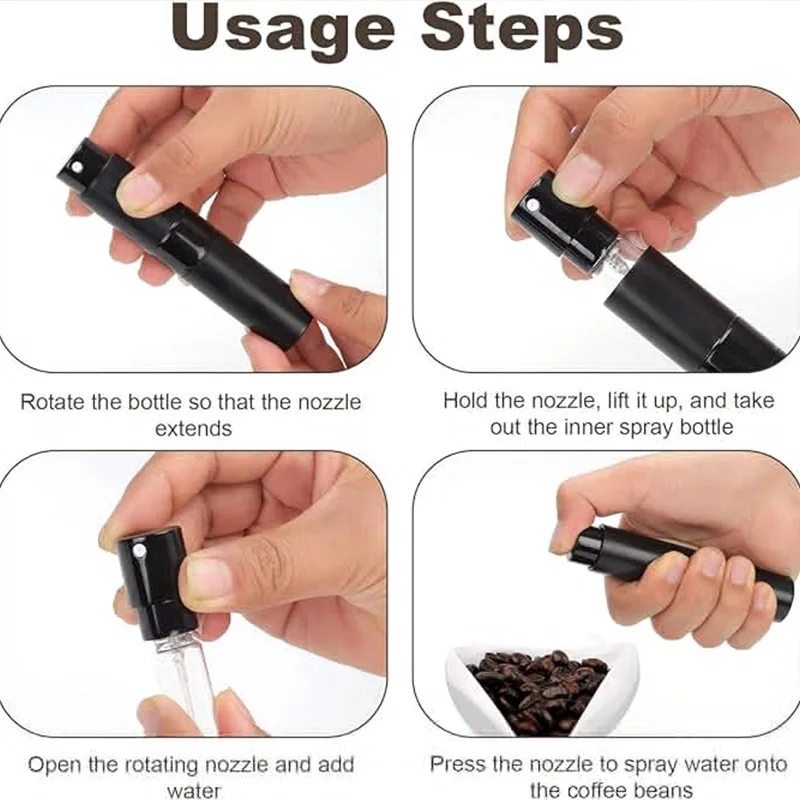 Usage Steps

Rotate the bottle so that the nozzle extends

Hold the nozzle, lift it up, and take out the inner spray bottle

Open the rotating nozzle and add water

Press the nozzle to spray water onto the coffee beans